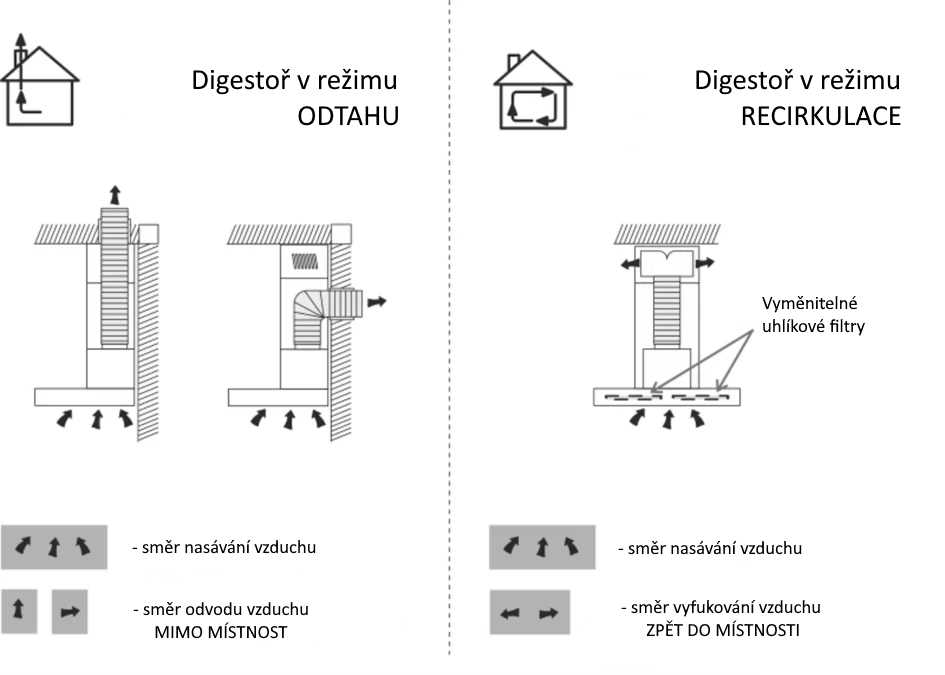 Digestoř v režimu
ODTAHU

- směr nasávání vzduchu

- směr odvodu vzduchu
MIMO MÍSTNOST

Digestoř v režimu
RECIRKULACE

Vyměnitelné
uhlíkové filtry

- směr nasávání vzduchu

- směr vyfukování vzduchu
ZPĚT DO MÍSTNOSTI