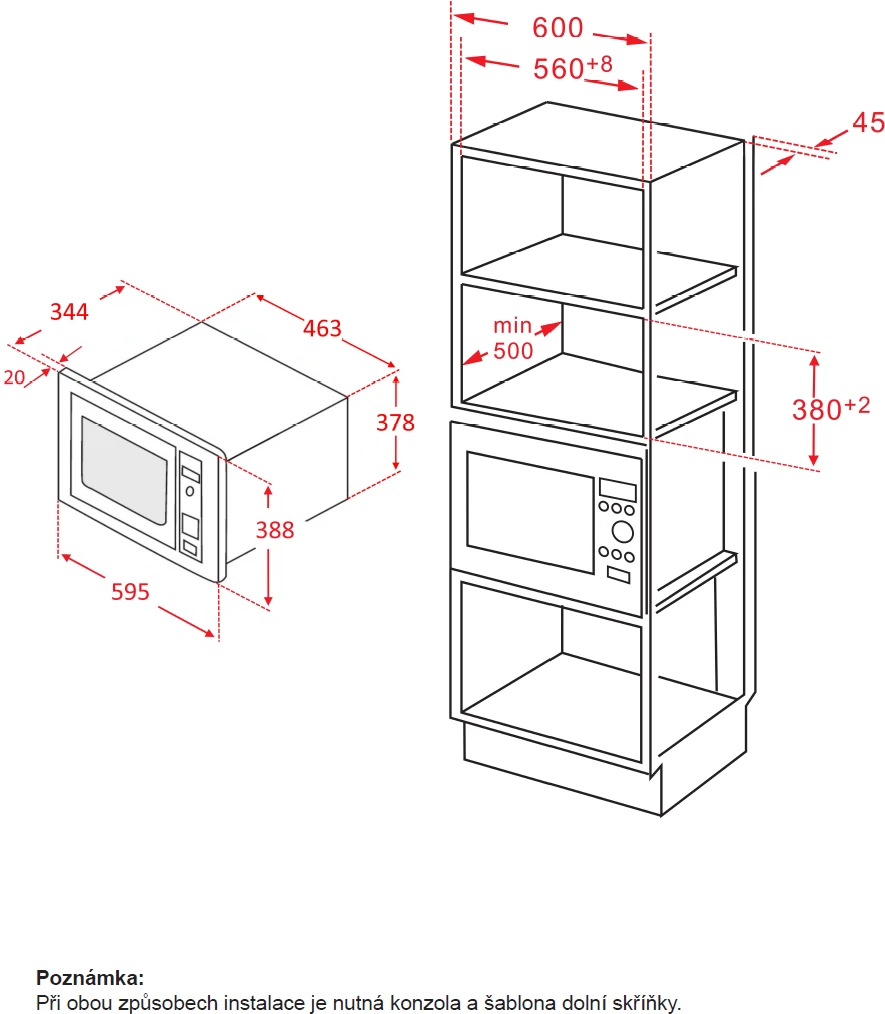 600

$560^{+8}$

45

344

463

20

378

388

595

min 500

$380^{+2}$

**Poznámka:**
Při obou způsobech instalace je nutná konzola a šablona dolní skříňky.